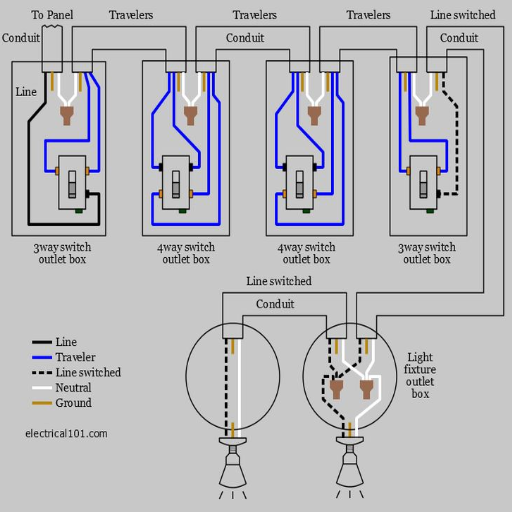 To Panel
Travelers
Travelers
Travelers
Line switched
Conduit
Conduit
Conduit
Line

3way switch outlet box
4way switch outlet box
4way switch outlet box
3way switch outlet box

Line switched
Conduit

Line
Traveler
Line switched
Neutral
Ground

Light fixture outlet box

electrical101.com